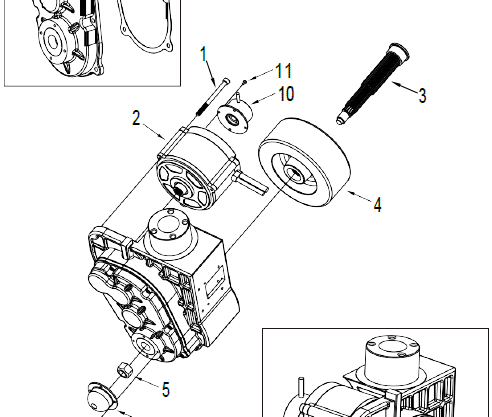 1
11
10
3
2
4
5